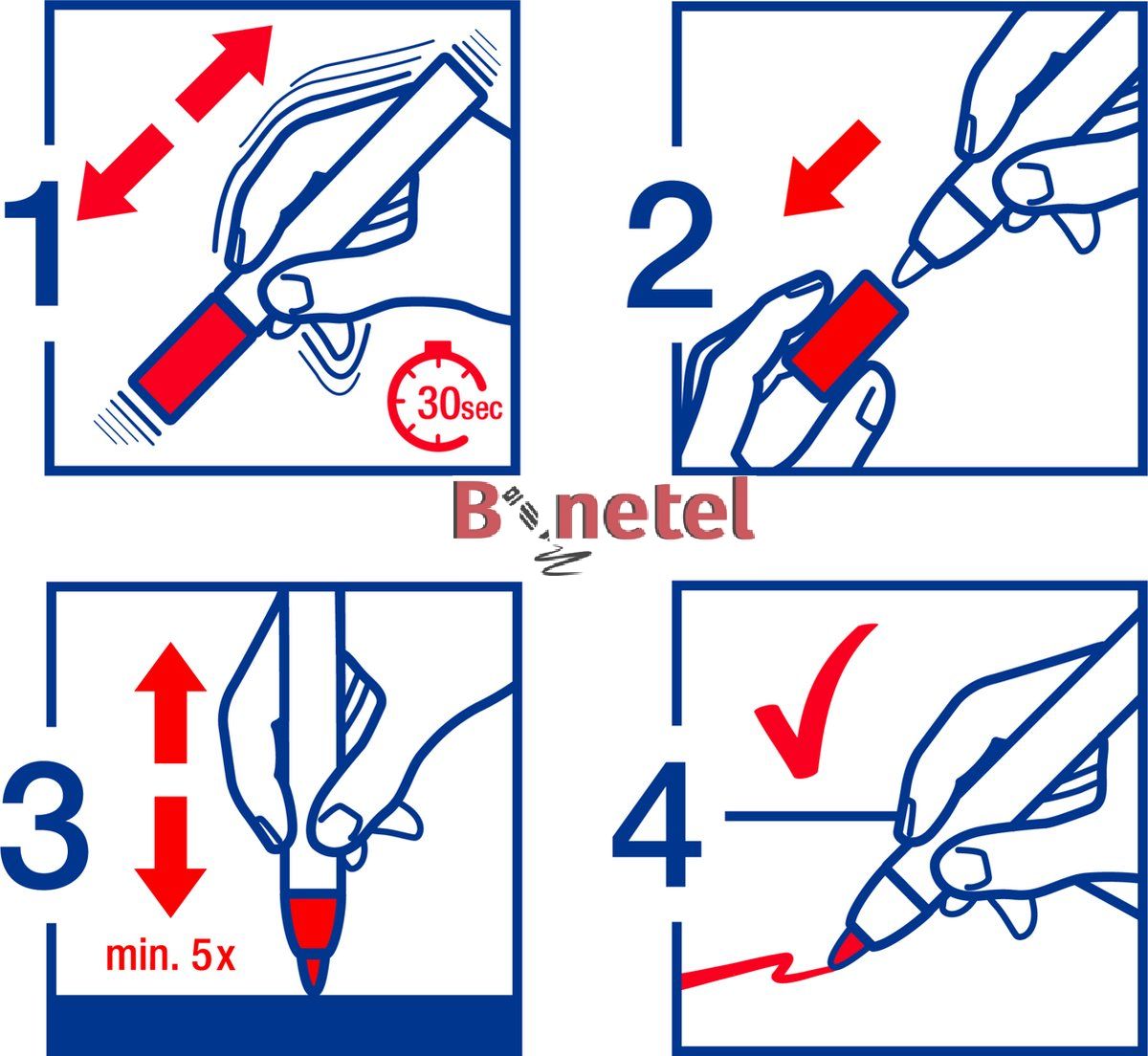 1

30sec

2

Bonetel

3

min. 5x

4